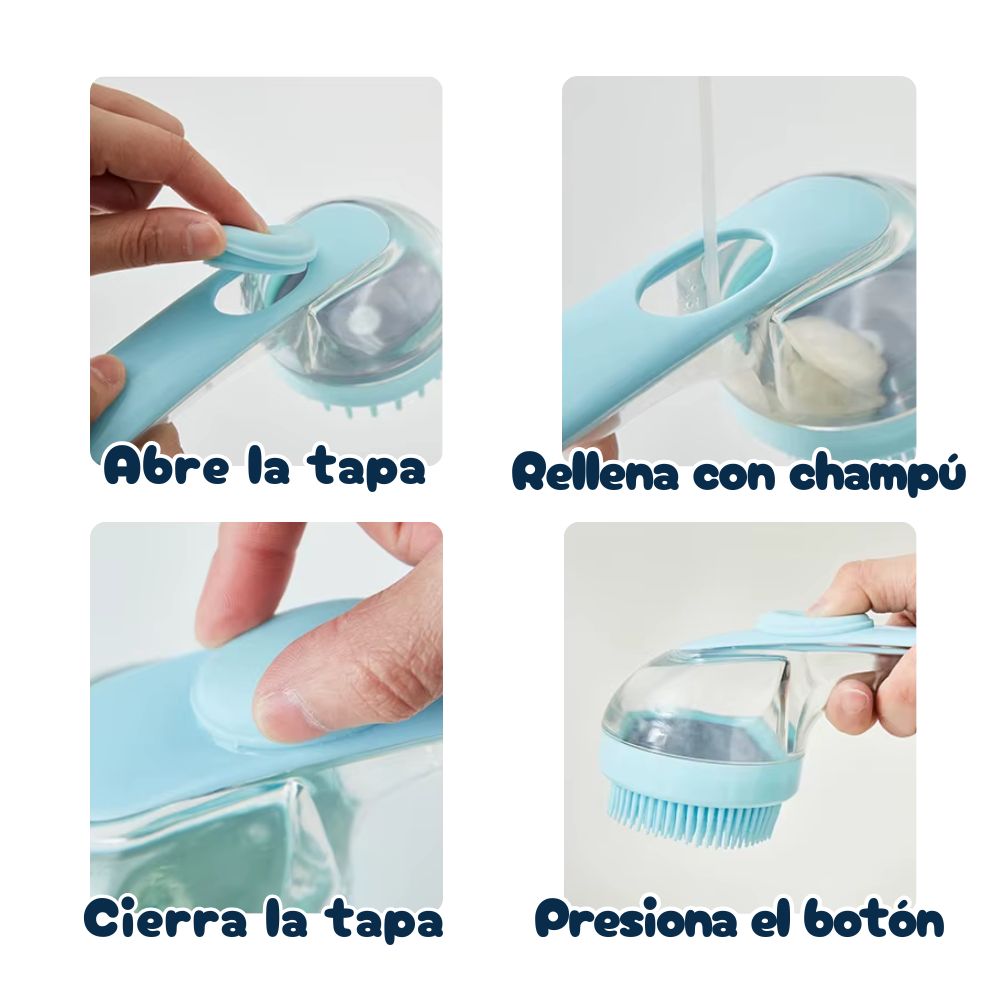 Abre la tapa

Rellena con champú

Cierra la tapa

Presiona el botón