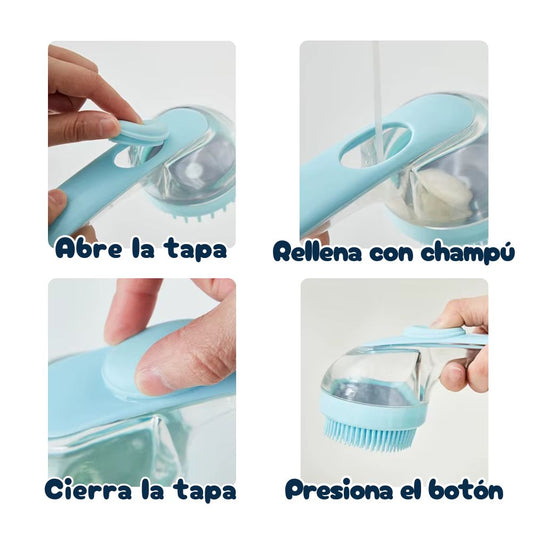 Abre la tapa

Rellena con champú

Cierra la tapa

Presiona el botón